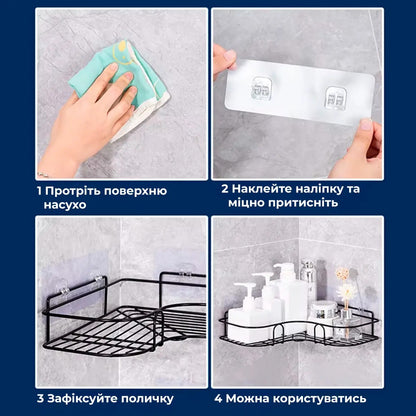 1 Протріть поверхню насухо

2 Наклейте наліпку та міцно притисніть

3 Зафіксуйте поличку

4 Можна користуватись